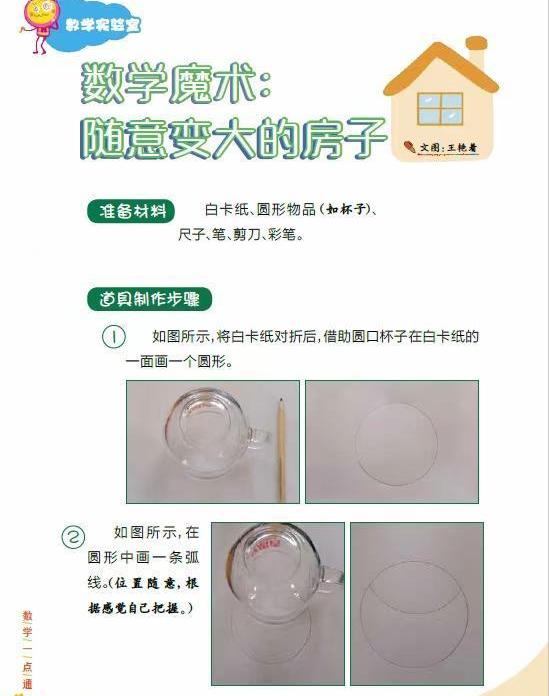 数学实验室

数学魔术：
随意变大的房子

文图：王艳着

准备材料 白卡纸、圆形物品（如杯子）、尺子、笔、剪刀、彩笔。

道具制作步骤

① 如图所示，将白卡纸对折后，借助圆口杯子在白卡纸的一面画一个圆形。

② 如图所示，在圆形中画一条弧线。（位置随意，根据感觉自己把握。）

数学一点通